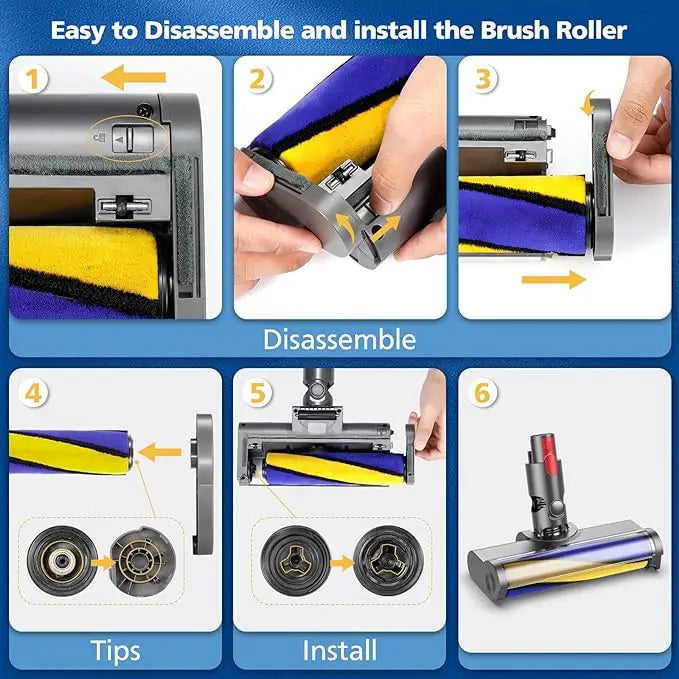 Easy to Disassemble and install the Brush Roller

1

2

3

Disassemble

4

5

6

Tips

Install